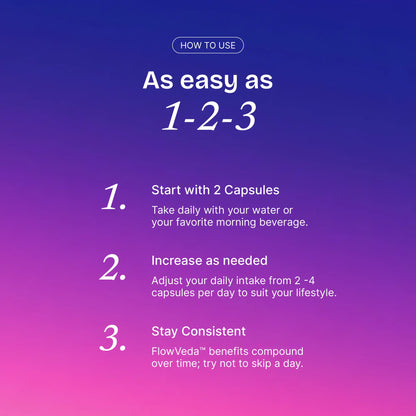 HOW TO USE

As easy as
1-2-3

1.
Start with 2 Capsules
Take daily with your water or your favorite morning beverage.

2.
Increase as needed
Adjust your daily intake from 2 -4 capsules per day to suit your lifestyle.

3.
Stay Consistent
FlowVeda™ benefits compound over time; try not to skip a day.