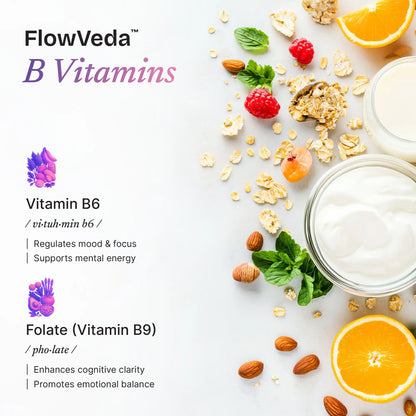 FlowVeda™
B Vitamins

Vitamin B6
/ vi·tuh·min b6 /
| Regulates mood & focus
| Supports mental energy

Folate (Vitamin B9)
/ pho·late /
| Enhances cognitive clarity
| Promotes emotional balance